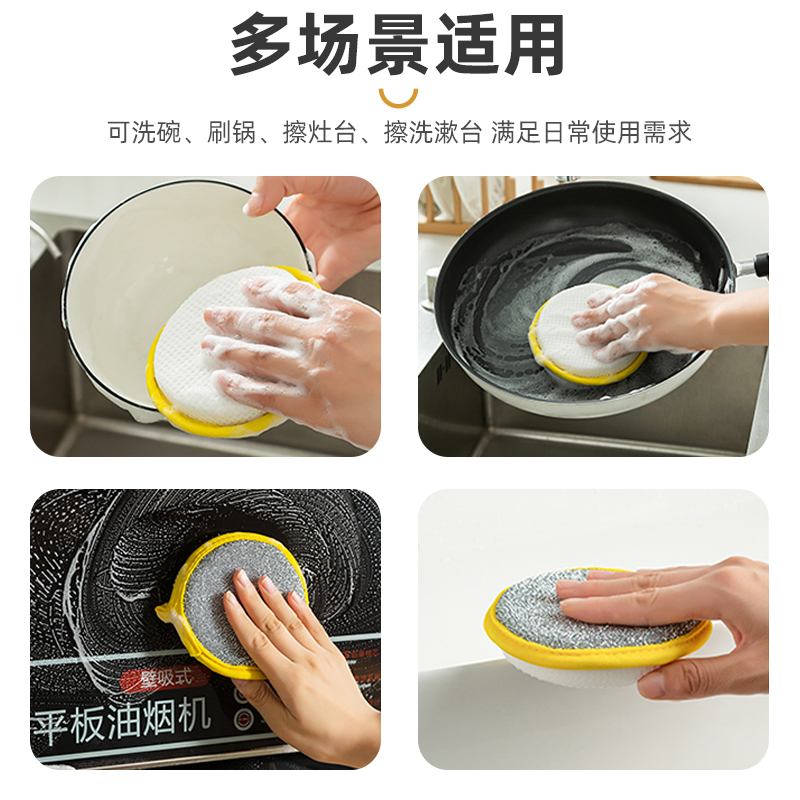 多场景适用

可洗碗、刷锅、擦灶台、擦洗漱台 满足日常使用需求

壁吸式
平板油烟机